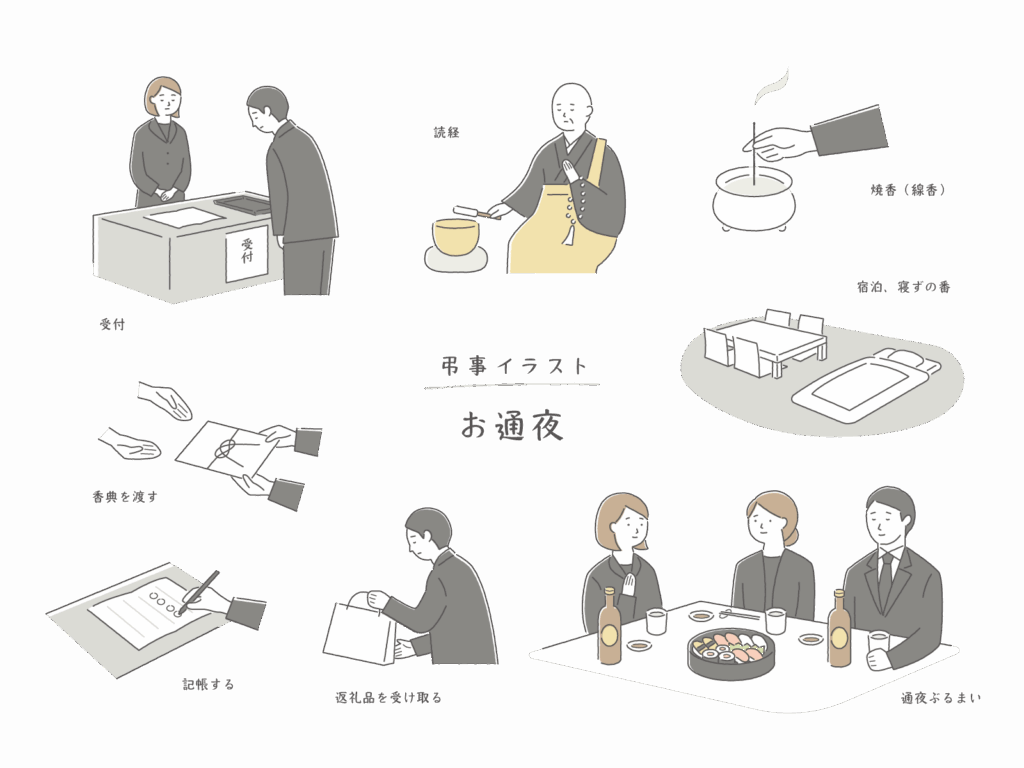 受付

受付

読経

焼香（線香）

宿泊、寝ずの番

弔事イラスト

お通夜

香典を渡す

記帳する

返礼品を受け取る

通夜ぶるまい